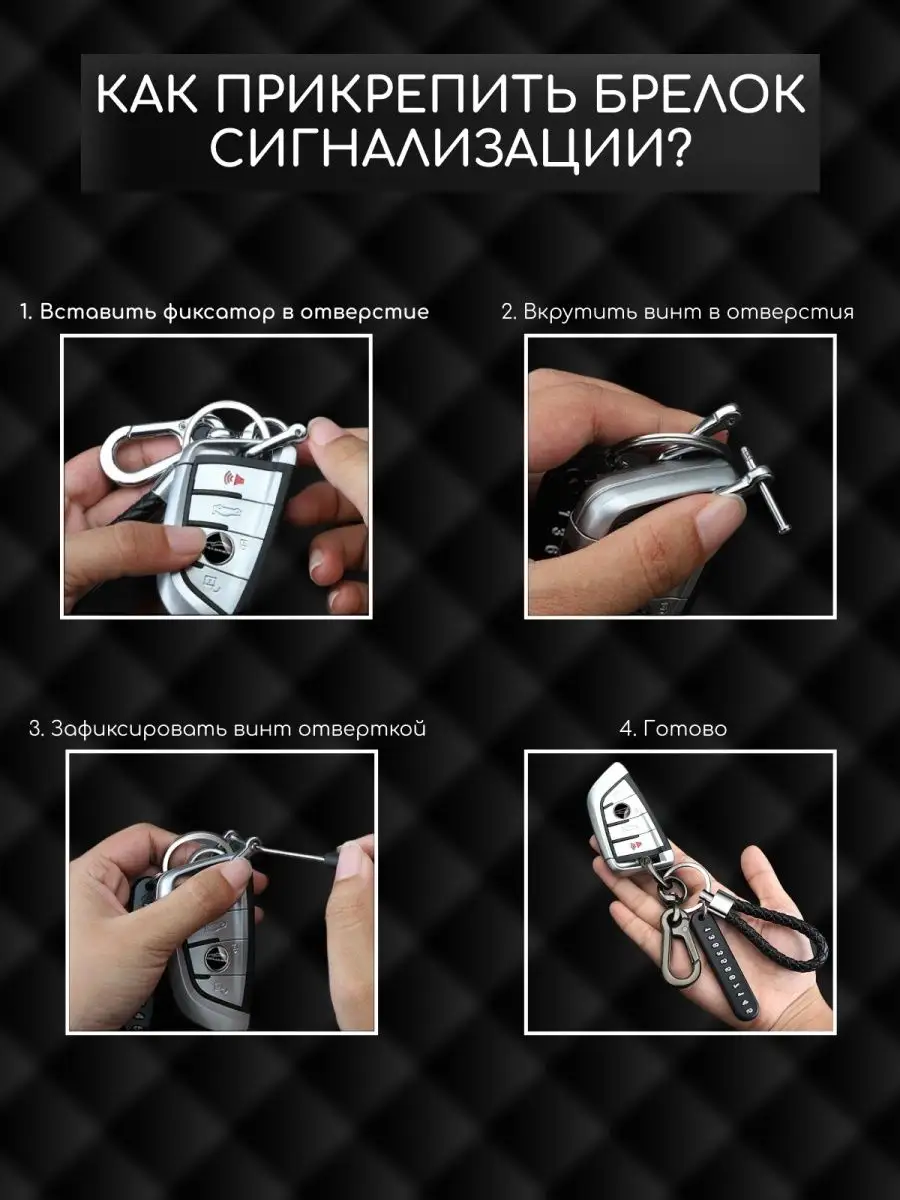 КАК ПРИКРЕПИТЬ БРЕЛОК СИГНАЛИЗАЦИИ?

1. Вставить фиксатор в отверстие

2. Вкрутить винт в отверстия

3. Зафиксировать винт отверткой

4. Готово