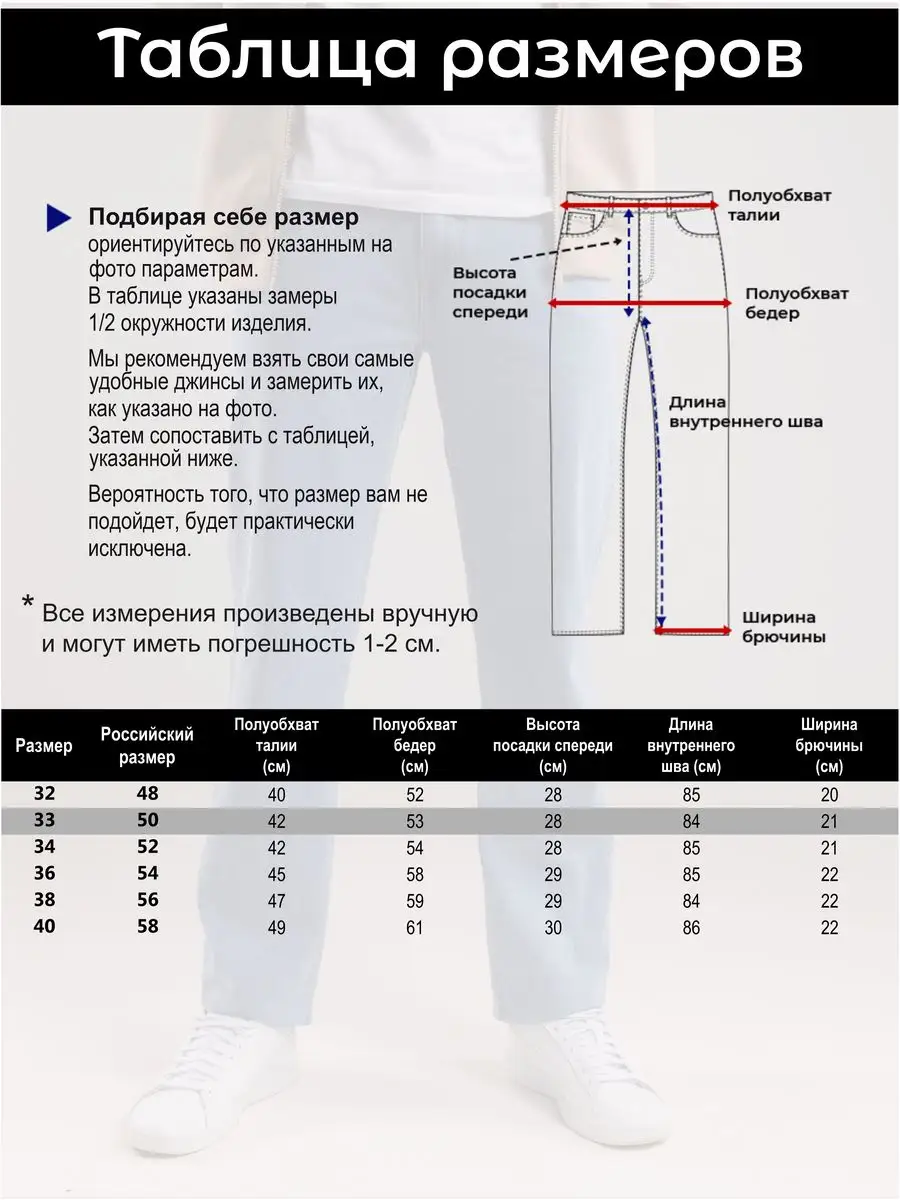 Таблица размеров

Подбирая себе размер ориентируйтесь по указанным на фото параметрам.
В таблице указаны замеры 1/2 окружности изделия.

Мы рекомендуем взять свои самые удобные джинсы и замерить их, как указано на фото.
Затем сопоставить с таблицей, указанной ниже.

Вероятность того, что размер вам не подойдет, будет практически исключена.

* Все измерения произведены вручную и могут иметь погрешность 1-2 см.

Полуобхват талии

Высота посадки спереди

Полуобхват бедер

Длина внутреннего шва

Ширина брючины

| Размер | Российский размер | Полуобхват талии (см) | Полуобхват бедер (см) | Высота посадки спереди (см) | Длина внутреннего шва (см) | Ширина брючины (см) |
|---|---|---|---|---|---|---|
| 32 | 48 | 40 | 52 | 28 | 85 | 20 |
| 33 | 50 | 42 | 53 | 28 | 84 | 21 |
| 34 | 52 | 42 | 54 | 28 | 85 | 21 |
| 36 | 54 | 45 | 58 | 29 | 85 | 22 |
| 38 | 56 | 47 | 59 | 29 | 84 | 22 |
| 40 | 58 | 49 | 61 | 30 | 86 | 22 |