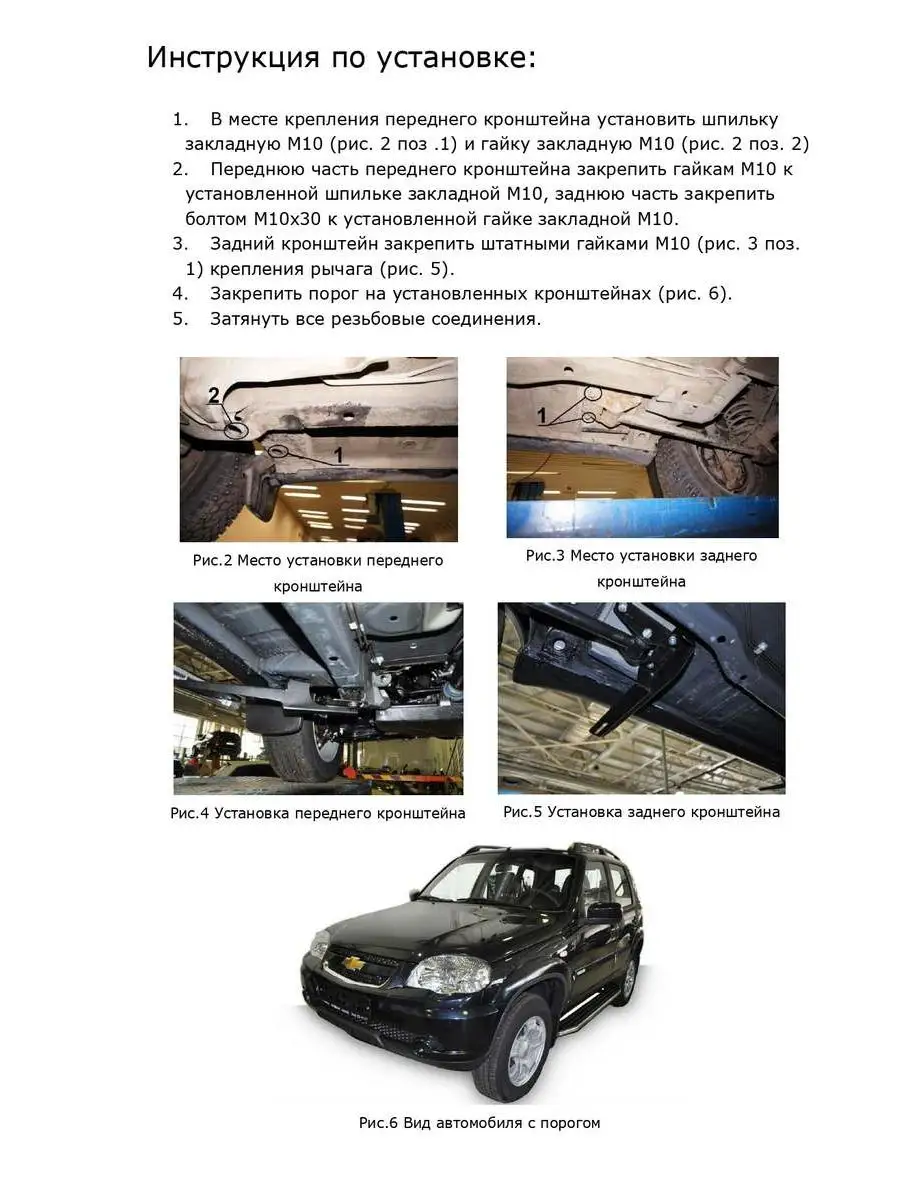 Инструкция по установке:

1. В месте крепления переднего кронштейна установить шпильку закладную М10 (рис. 2 поз .1) и гайку закладную М10 (рис. 2 поз. 2)
2. Переднюю часть переднего кронштейна закрепить гайкам М10 к установленной шпильке закладной М10, заднюю часть закрепить болтом М10х30 к установленной гайке закладной М10.
3. Задний кронштейн закрепить штатными гайками М10 (рис. 3 поз. 1) крепления рычага (рис. 5).
4. Закрепить порог на установленных кронштейнах (рис. 6).
5. Затянуть все резьбовые соединения.

2
1
Рис.2 Место установки переднего кронштейна

1
Рис.3 Место установки заднего кронштейна

Рис.4 Установка переднего кронштейна

Рис.5 Установка заднего кронштейна

Рис.6 Вид автомобиля с порогом