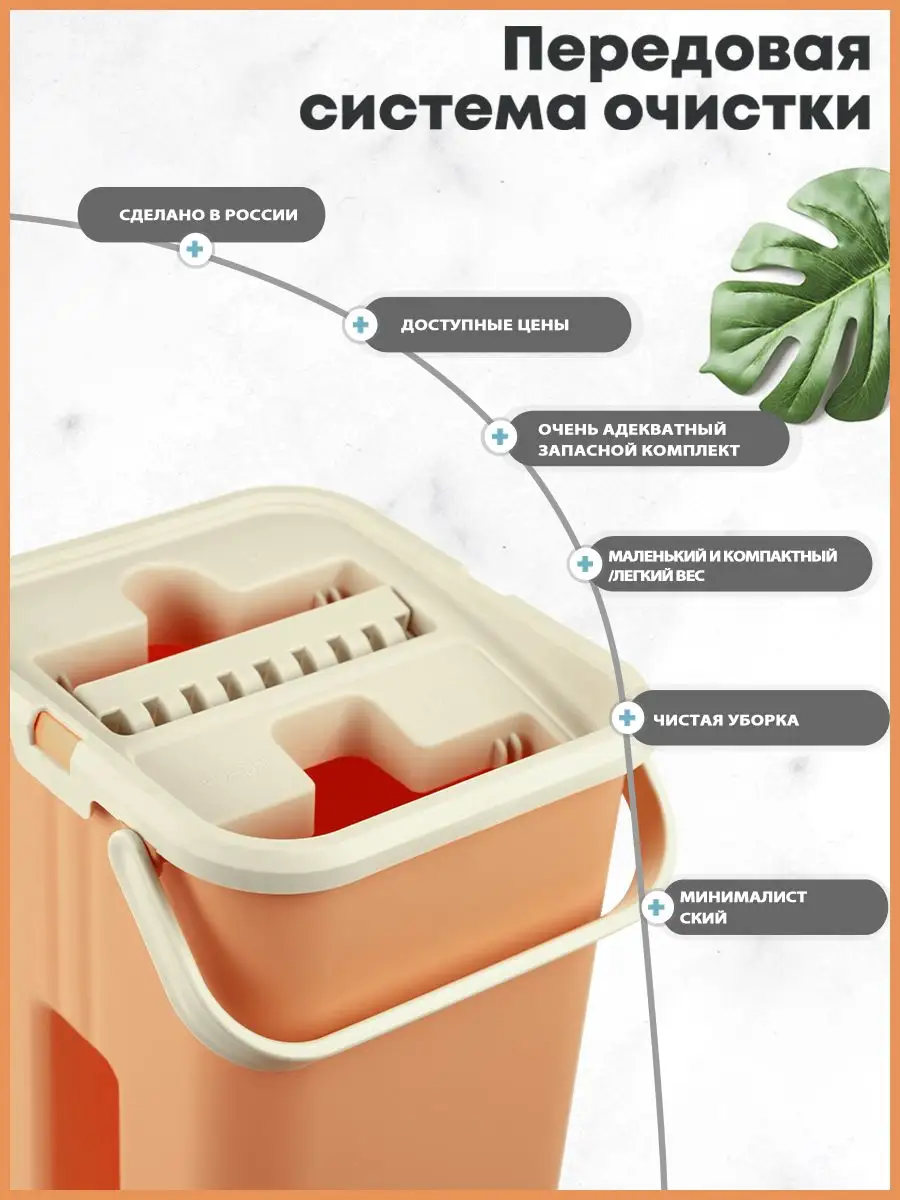 Передовая система очистки

СДЕЛАНО В РОССИИ

ДОСТУПНЫЕ ЦЕНЫ

ОЧЕНЬ АДЕКВАТНЫЙ ЗАПАСНОЙ КОМПЛЕКТ

МАЛЕНЬКИЙ И КОМПАКТНЫЙ /ЛЕГКИЙ ВЕС

ЧИСТАЯ УБОРКА

МИНИМАЛИСТ СКИЙ